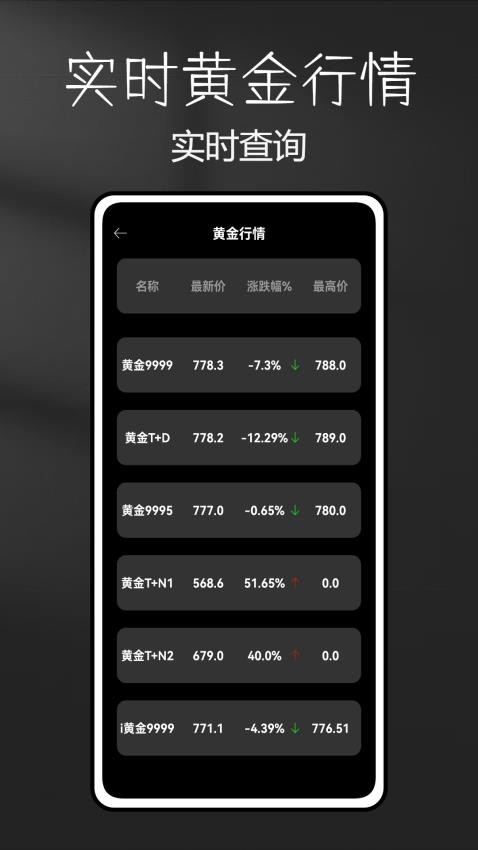 实时黄金行情
实时查询

←
黄金行情

| 名称 | 最新价 | 涨跌幅% | 最高价 |
|---|---|---|---|
| 黄金9999 | 778.3 | -7.3% ↓ | 788.0 |
| 黄金T+D | 778.2 | -12.29% ↓ | 789.0 |
| 黄金9995 | 777.0 | -0.65% ↓ | 780.0 |
| 黄金T+N1 | 568.6 | 51.65% ↑ | 0.0 |
| 黄金T+N2 | 679.0 | 40.0% ↑ | 0.0 |
| i黄金9999 | 771.1 | -4.39% ↓ | 776.51 |